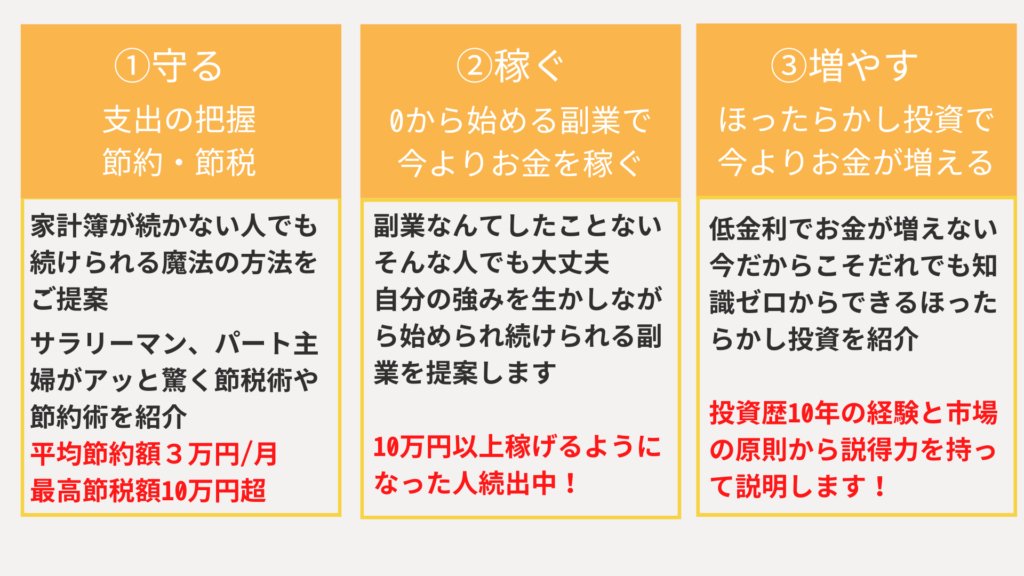 ①守る
支出の把握
節約・節税

家計簿が続かない人でも続けられる魔法の方法をご提案

サラリーマン、パート主婦がアッと驚く節税術や節約術を紹介
平均節約額３万円/月
最高節税額10万円超

②稼ぐ
0から始める副業で
今よりお金を稼ぐ

副業なんてしたことない
そんな人でも大丈夫
自分の強みを生かしながら始められ続けられる副業を提案します

10万円以上稼げるようになった人続出中！

③増やす
ほったらかし投資で
今よりお金が増える

低金利でお金が増えない今だからこそだれでも知識ゼロからできるほったらかし投資を紹介

投資歴10年の経験と市場の原則から説得力を持って説明します！